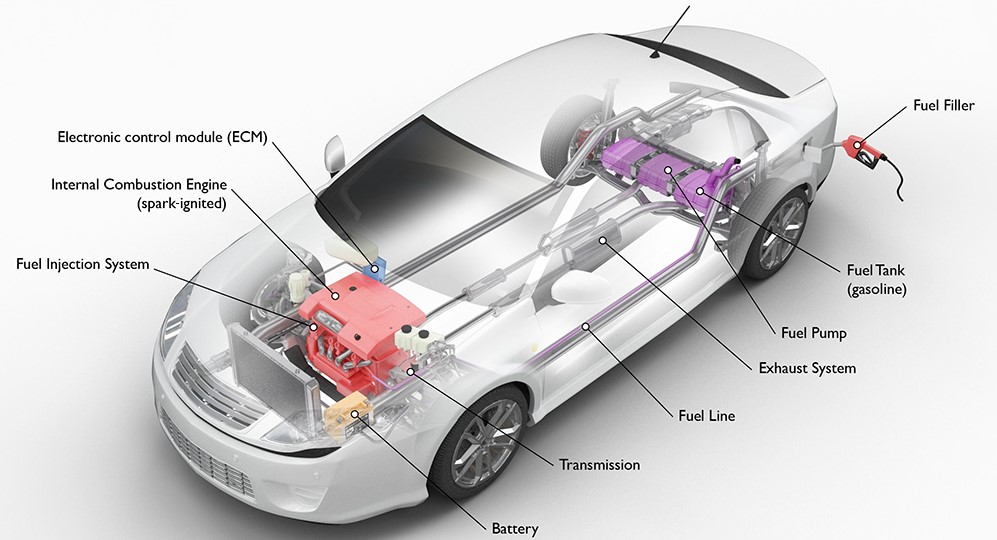 Electronic control module (ECM)

Internal Combustion Engine (spark-ignited)

Fuel Injection System

Fuel Filler

Fuel Tank (gasoline)

Fuel Pump

Exhaust System

Fuel Line

Transmission

Battery